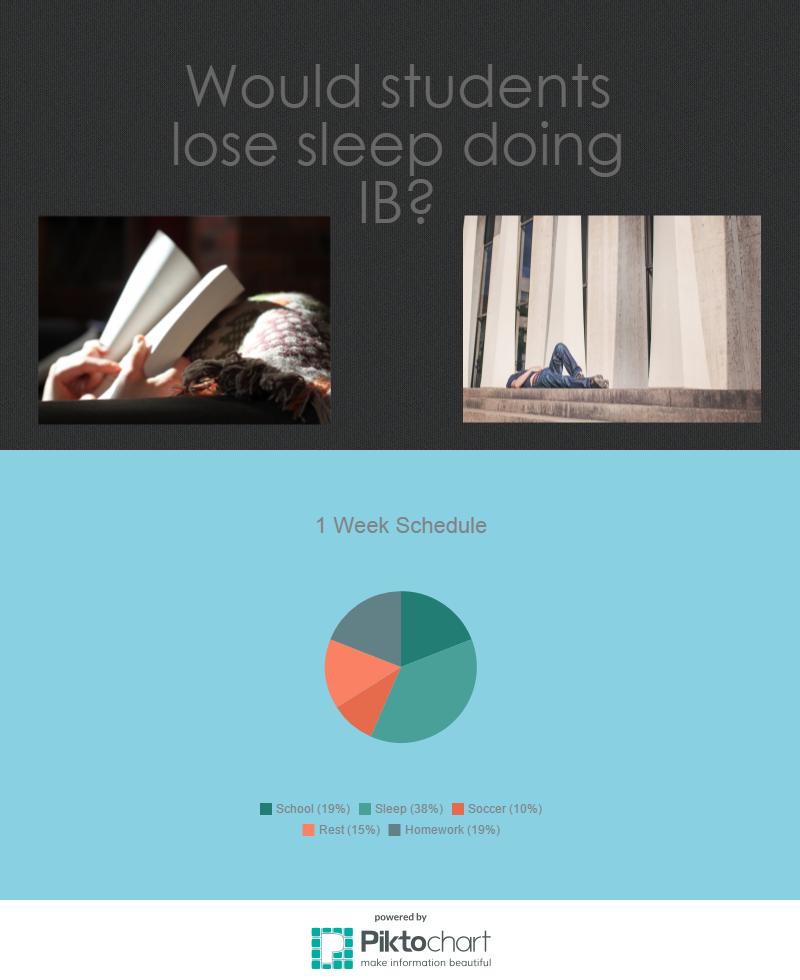 Would students lose sleep doing IB?

1 Week Schedule

School (19%) Sleep (38%) Soccer (10%)
Rest (15%) Homework (19%)

powered by
Piktochart
make information beautiful